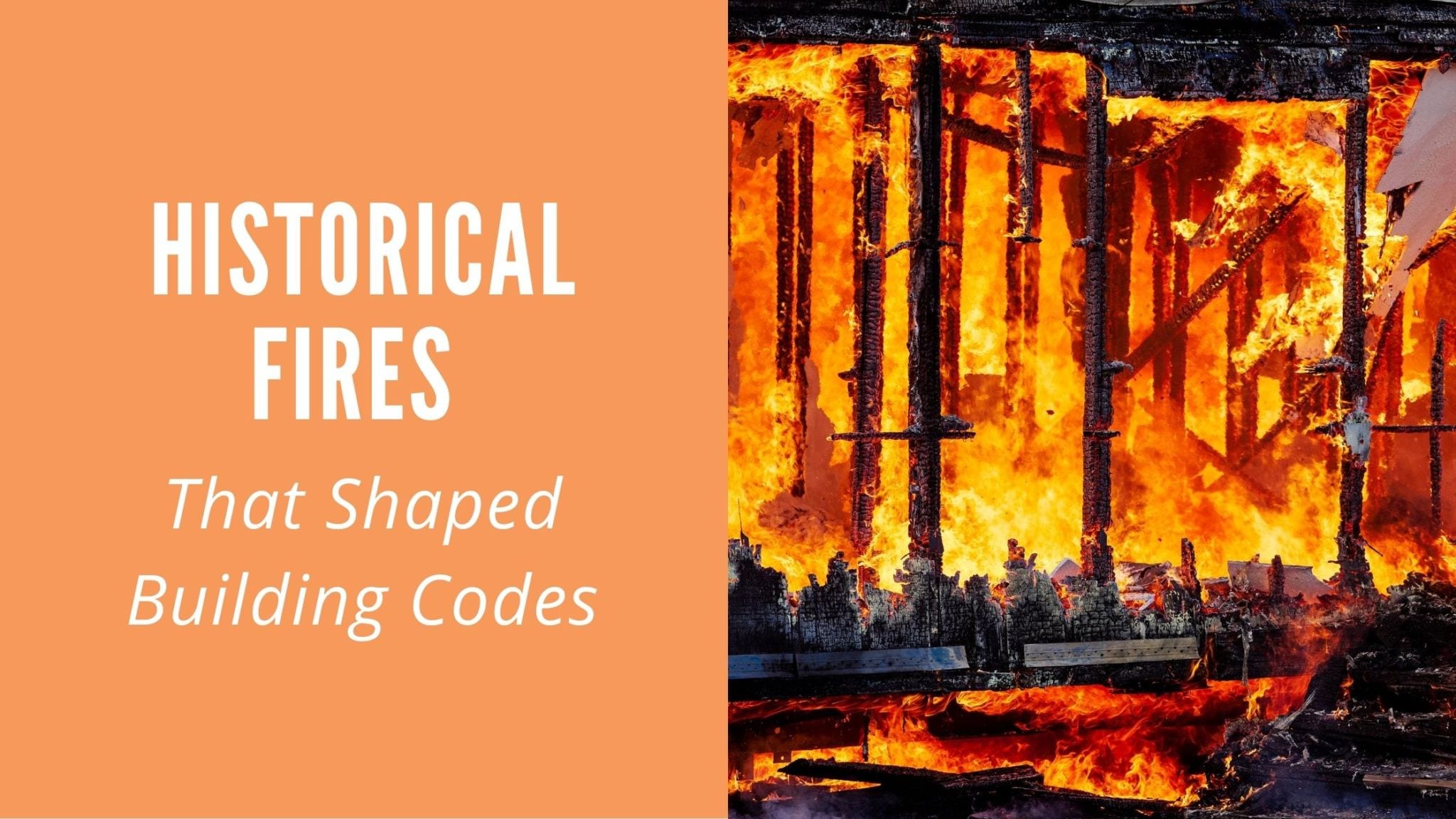 HISTORICAL FIRES

That Shaped Building Codes